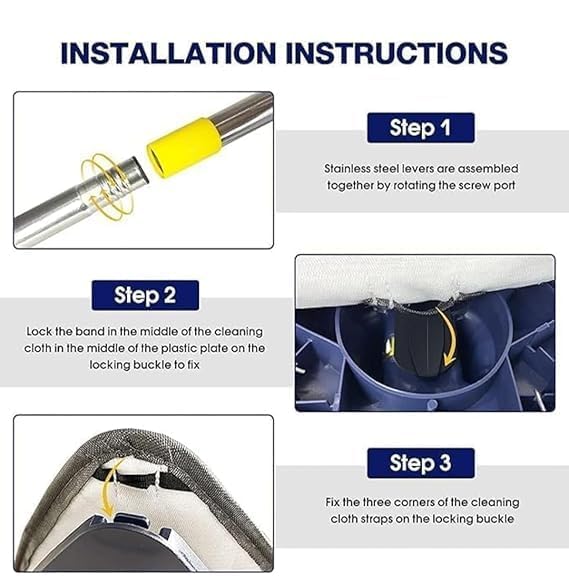 INSTALLATION INSTRUCTIONS

Step 1

Stainless steel levers are assembled together by rotating the screw port

Step 2

Lock the band in the middle of the cleaning cloth in the middle of the plastic plate on the locking buckle to fix

Step 3

Fix the three corners of the cleaning cloth straps on the locking buckle