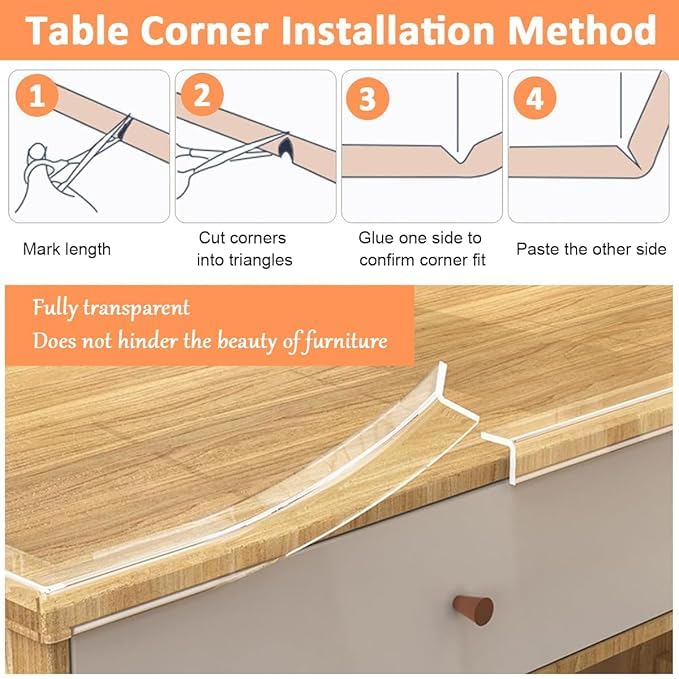 Table Corner Installation Method

1

Mark length

2

Cut corners into triangles

3

Glue one side to confirm corner fit

4

Paste the other side

Fully transparent
Does not hinder the beauty of furniture